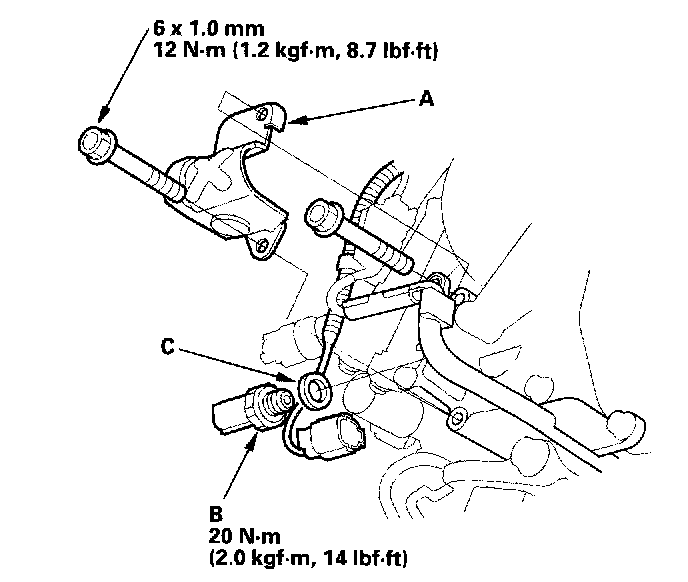 6 x 1.0 mm
12 N·m (1.2 kgf·m, 8.7 lbf·ft)

A

C

B
20 N·m
(2.0 kgf·m, 14 lbf·ft)