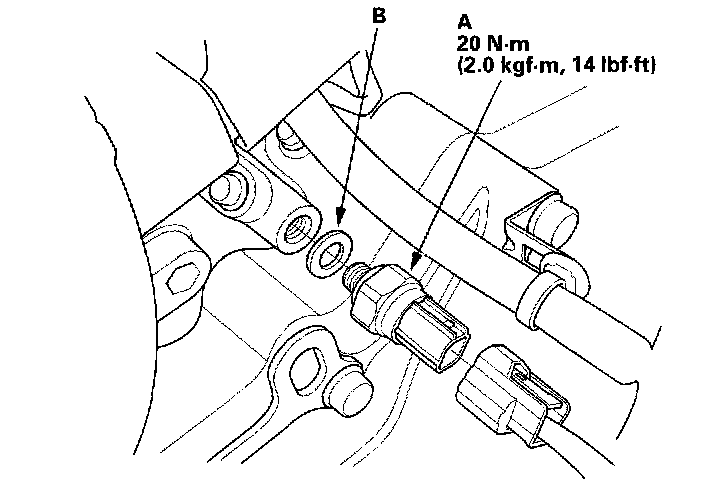 B

A
20 N·m
(2.0 kgf·m, 14 lbf·ft)