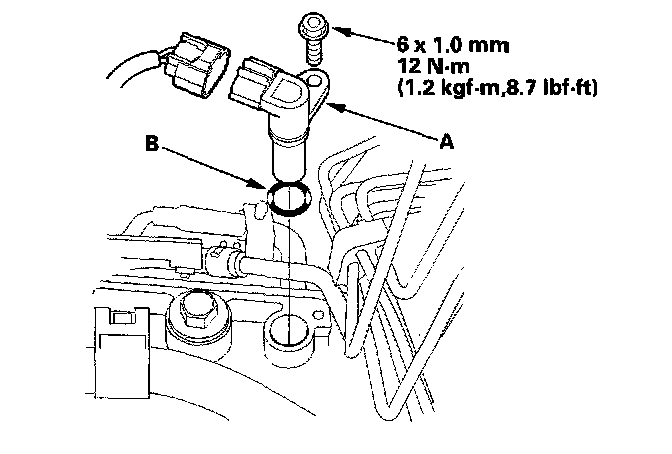 6 x 1.0 mm
12 N·m
(1.2 kgf·m,8.7 lbf·ft)

A

B