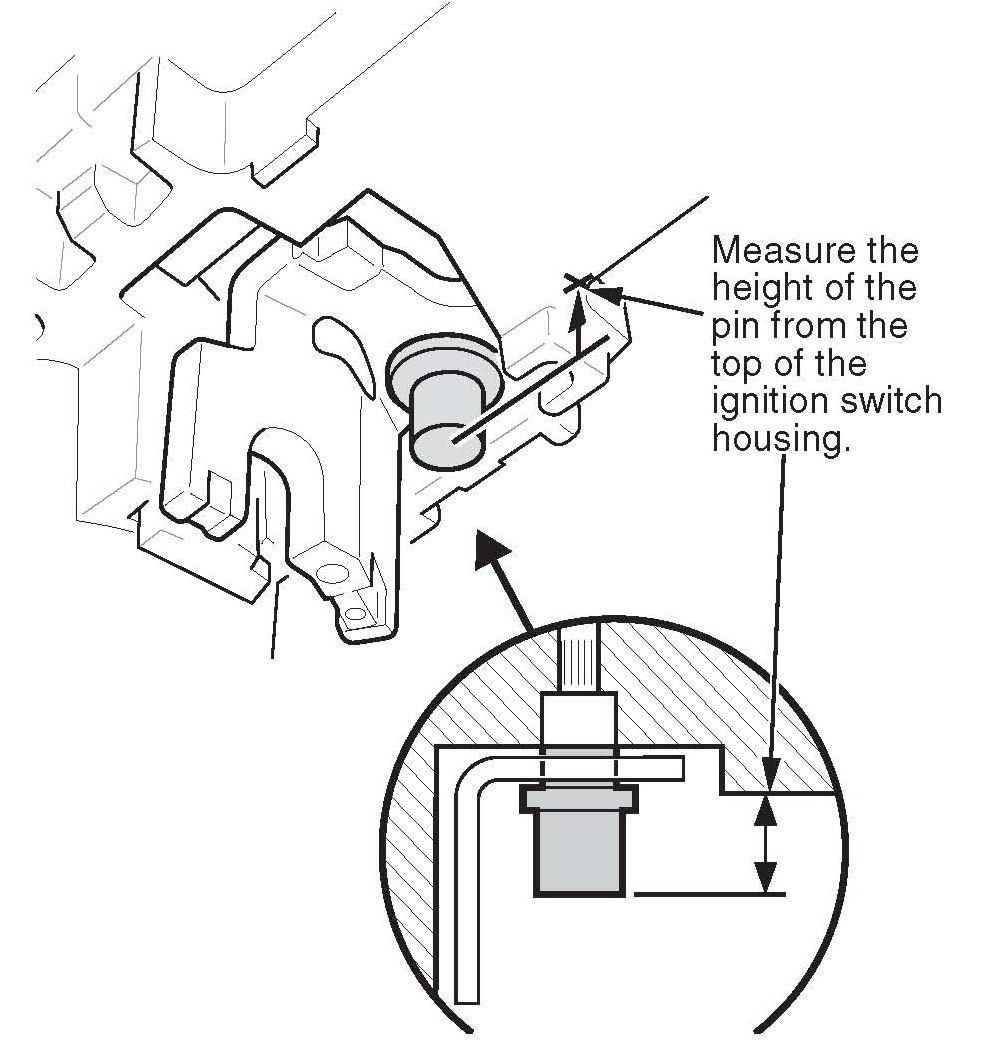 Measure the height of the pin from the top of the ignition switch housing.