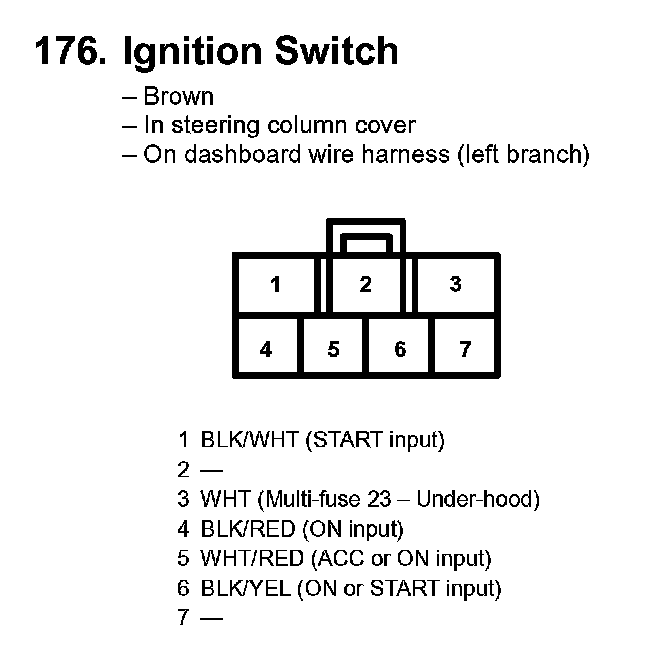 176. Ignition Switch

– Brown
– In steering column cover
– On dashboard wire harness (left branch)

1
2
3
4
5
6
7

1 BLK/WHT (START input)
2 —
3 WHT (Multi-fuse 23 – Under-hood)
4 BLK/RED (ON input)
5 WHT/RED (ACC or ON input)
6 BLK/YEL (ON or START input)
7 —