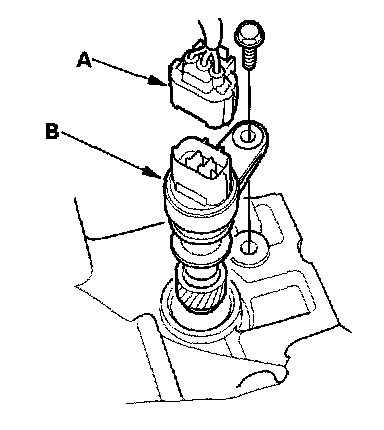 A
B