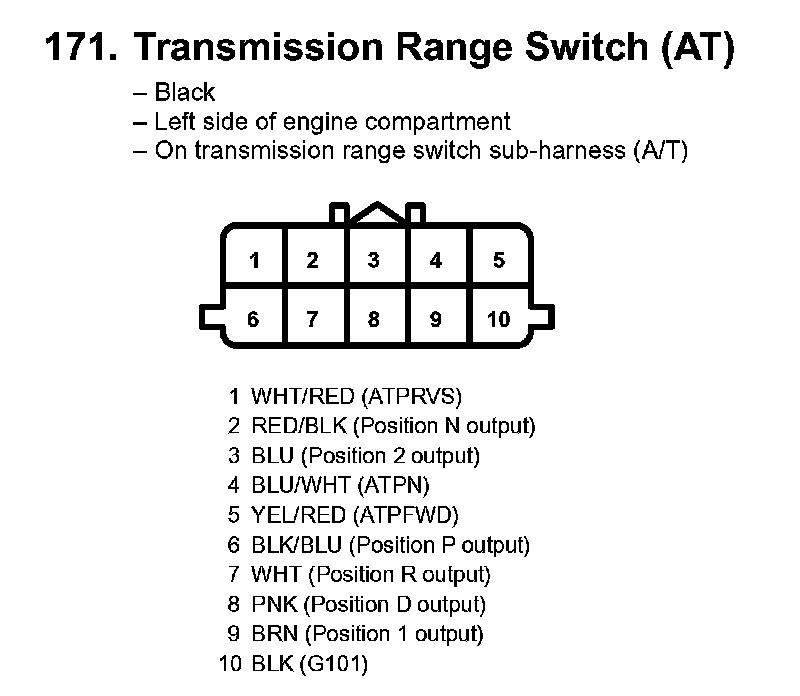 171. Transmission Range Switch (AT)

– Black
– Left side of engine compartment
– On transmission range switch sub-harness (A/T)

1 2 3 4 5
6 7 8 9 10

1 WHT/RED (ATPRVS)
2 RED/BLK (Position N output)
3 BLU (Position 2 output)
4 BLU/WHT (ATPN)
5 YEL/RED (ATPFWD)
6 BLK/BLU (Position P output)
7 WHT (Position R output)
8 PNK (Position D output)
9 BRN (Position 1 output)
10 BLK (G101)