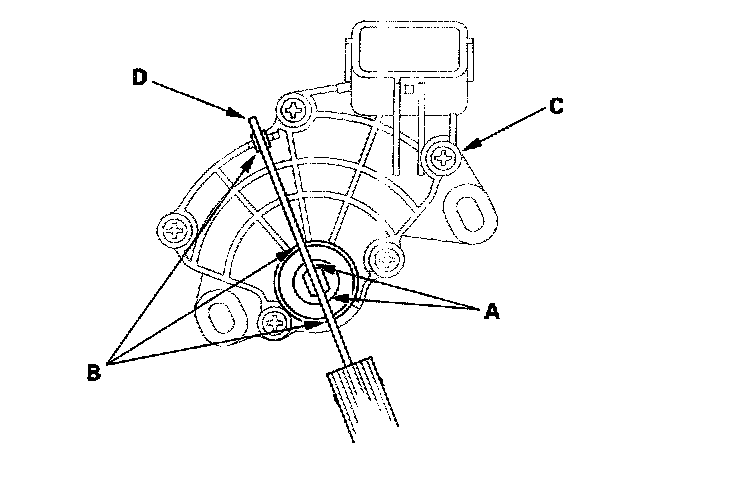 D
C
A
B