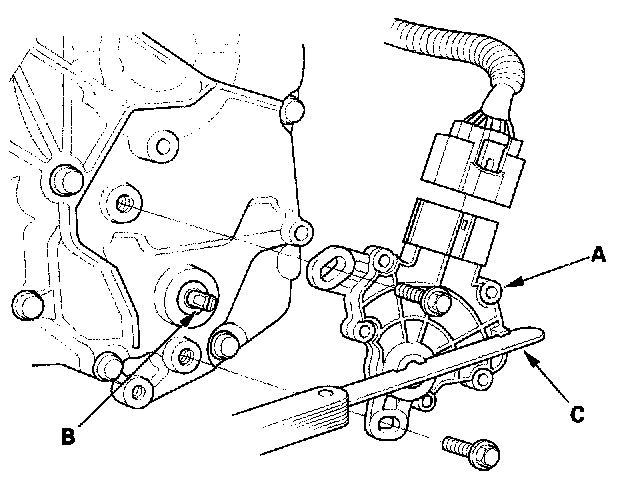 A
B
C