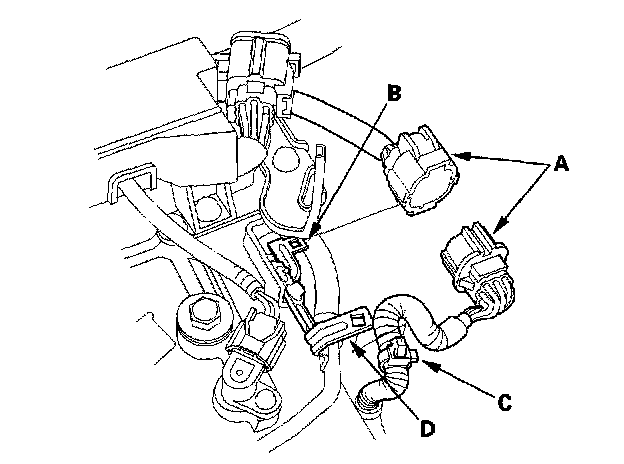 B
A
C
D