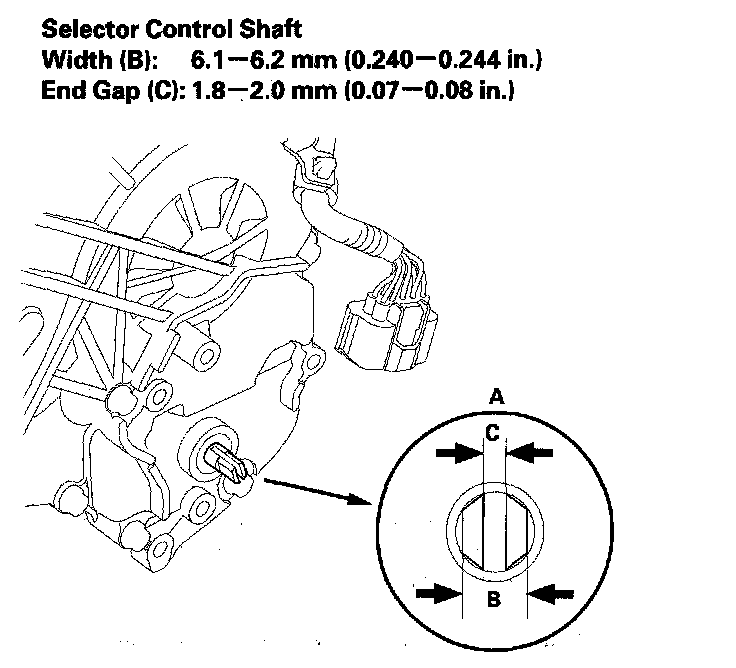 Selector Control Shaft
Width (B): 6.1—6.2 mm (0.240—0.244 in.)
End Gap (C): 1.8—2.0 mm (0.07—0.08 in.)

A
C
B