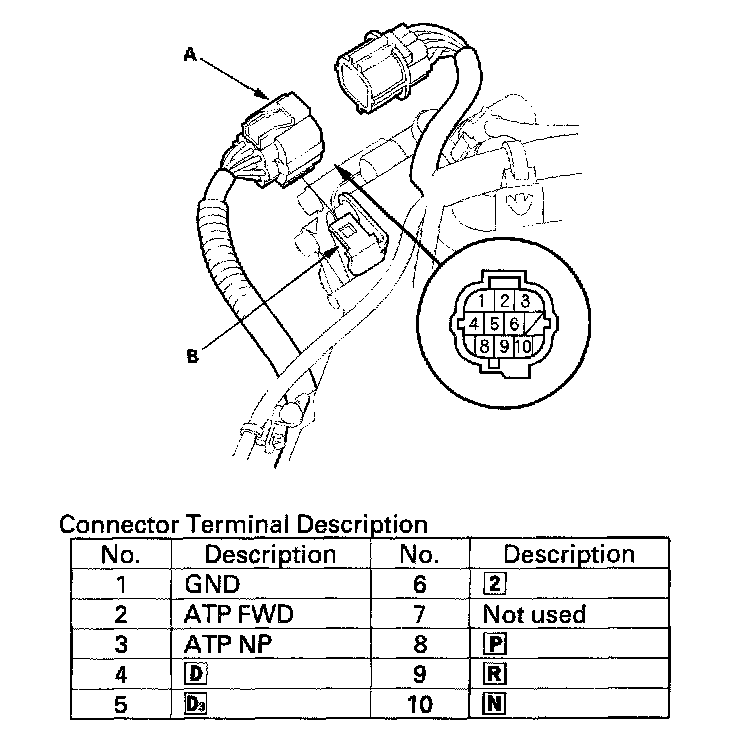 A

B

1 2 3
4 5 6
8 9 10

Connector Terminal Description

| No. | Description | No. | Description |
|---|---|---|---|
| 1 | GND | 6 | 2 |
| 2 | ATP FWD | 7 | Not used |
| 3 | ATP NP | 8 | P |
| 4 | D | 9 | R |
| 5 | $D_3$ | 10 | N |