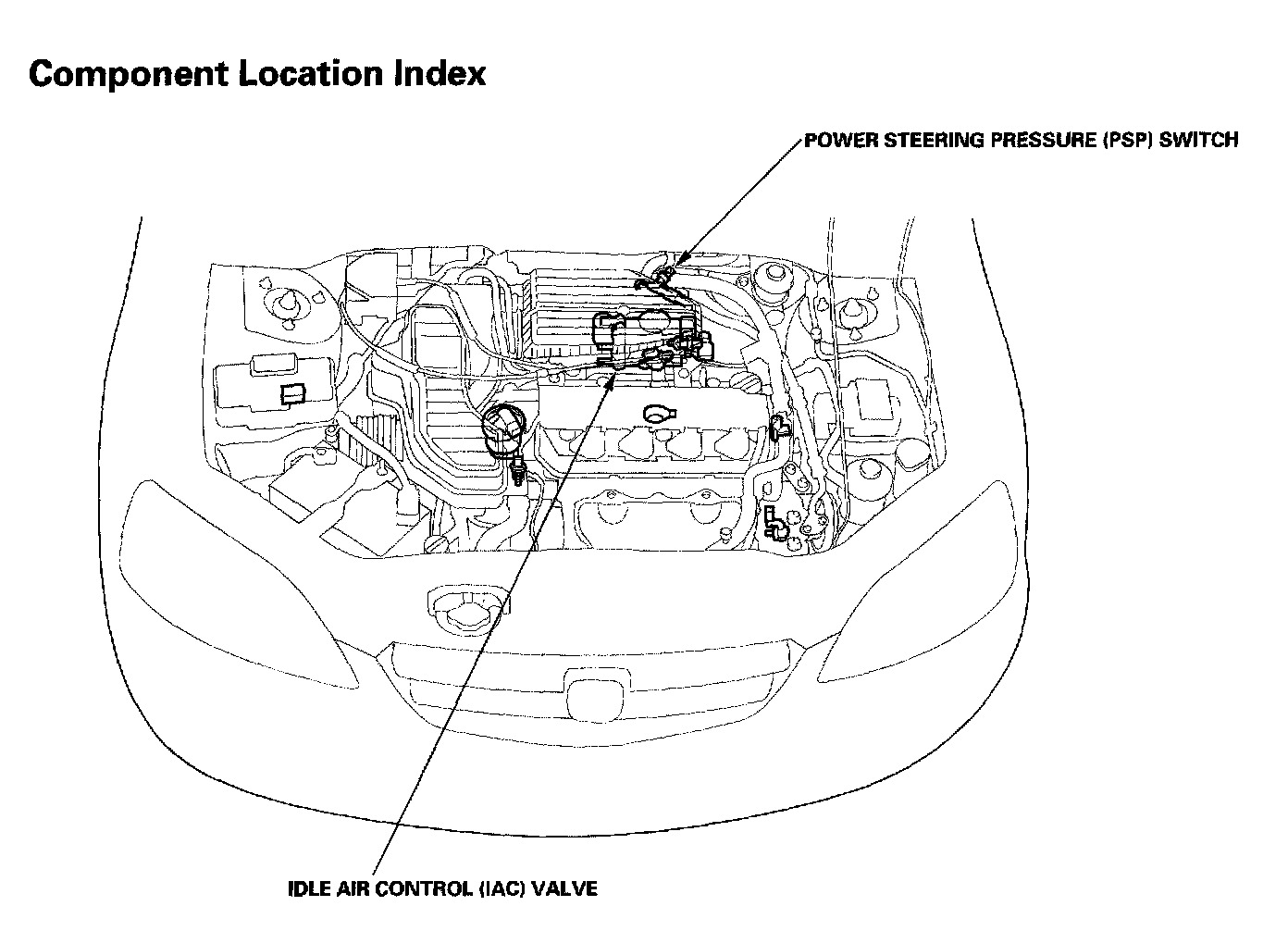 Component Location Index

POWER STEERING PRESSURE (PSP) SWITCH

IDLE AIR CONTROL (IAC) VALVE