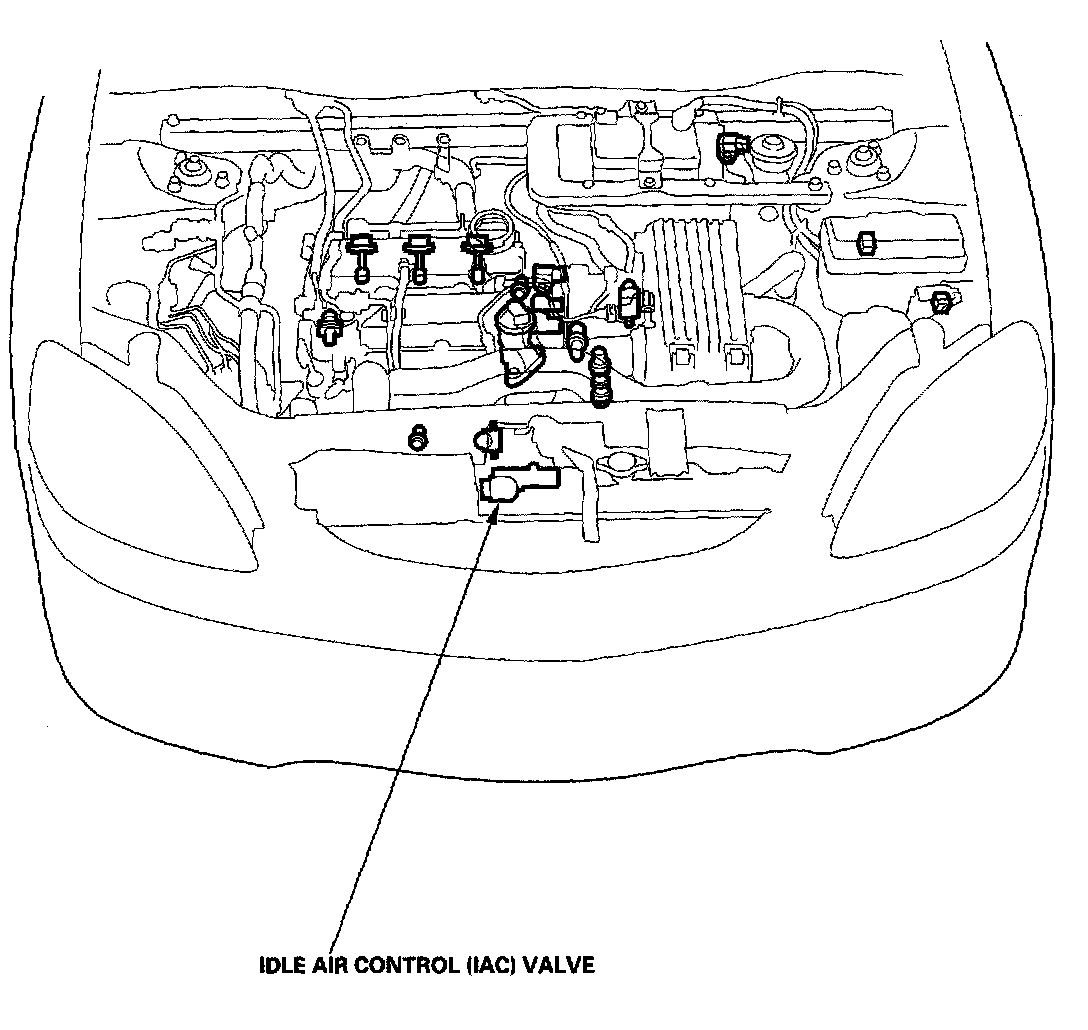 IDLE AIR CONTROL (IAC) VALVE