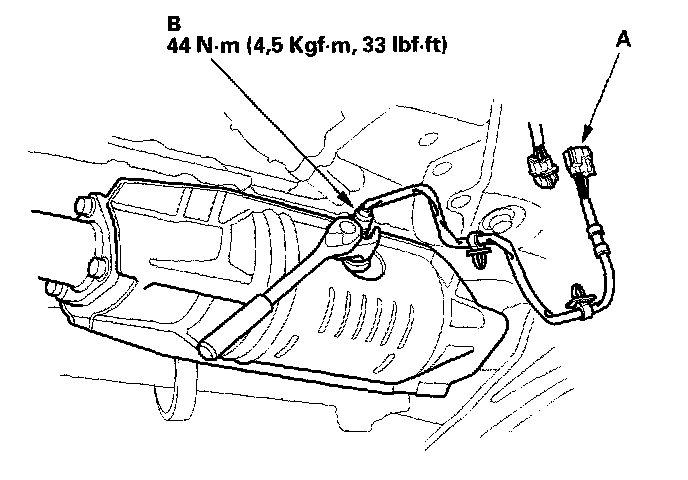 B
44 N·m (4,5 Kgf·m, 33 lbf·ft)

A