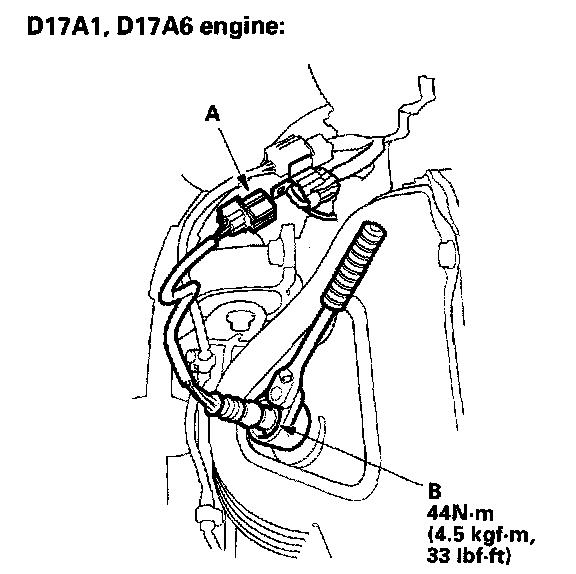 D17A1, D17A6 engine:

A

B
44N·m
(4.5 kgf·m,
33 lbf·ft)