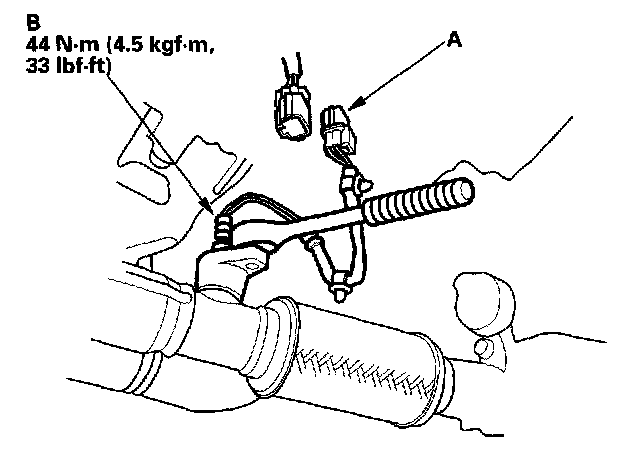 B
44 N·m (4.5 kgf·m, 33 lbf·ft)

A