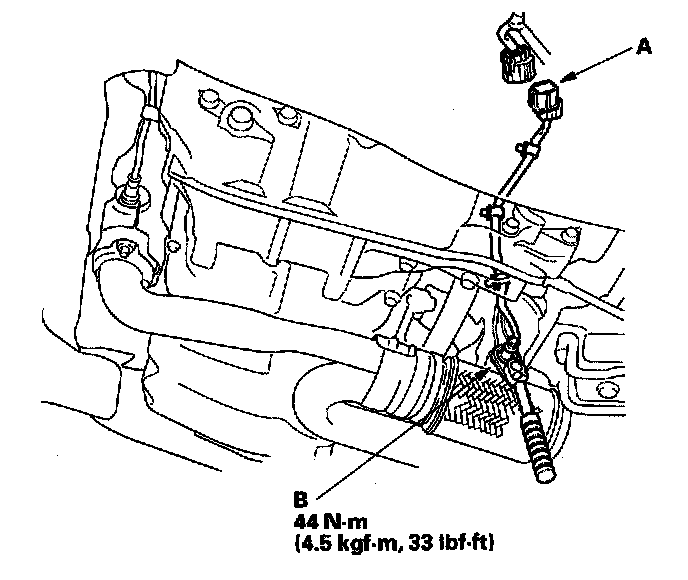 A

B
44 N·m
(4.5 kgf·m, 33 lbf·ft)