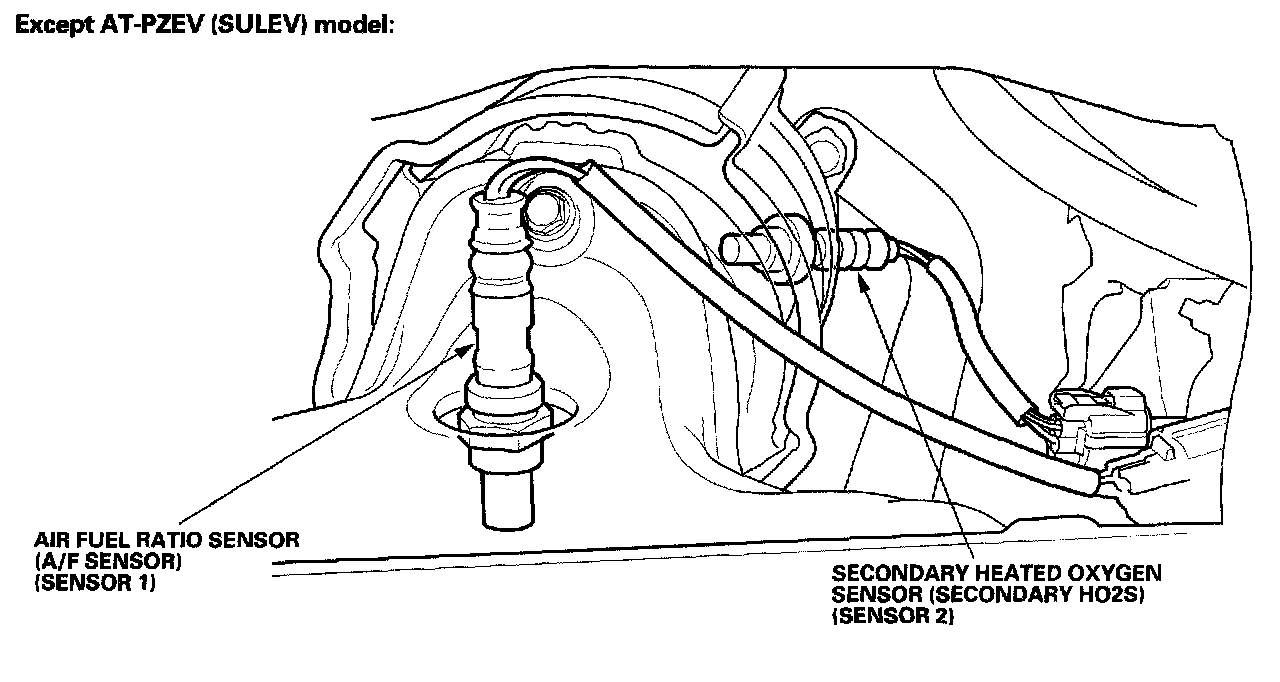 Except AT-PZEV (SULEV) model:

AIR FUEL RATIO SENSOR
(A/F SENSOR)
(SENSOR 1)

SECONDARY HEATED OXYGEN
SENSOR (SECONDARY HO2S)
(SENSOR 2)