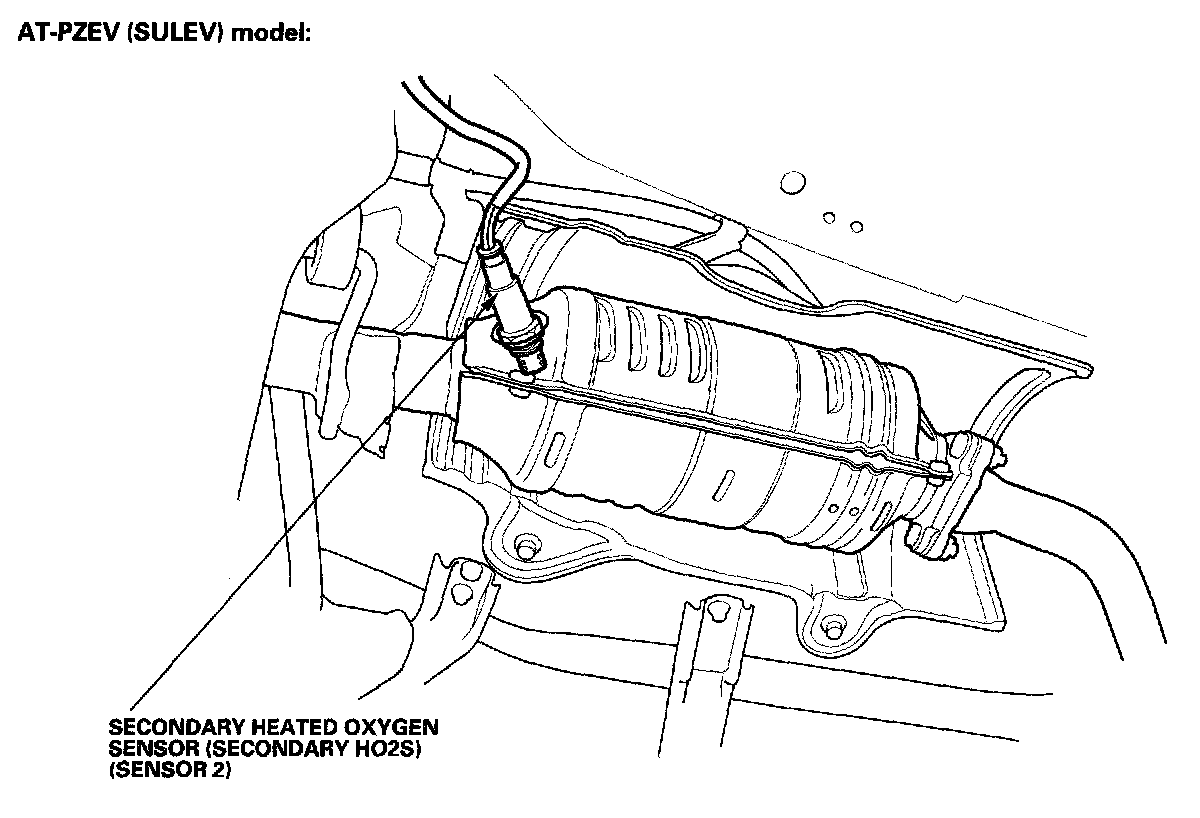 AT-PZEV (SULEV) model:

SECONDARY HEATED OXYGEN SENSOR (SECONDARY HO2S) (SENSOR 2)