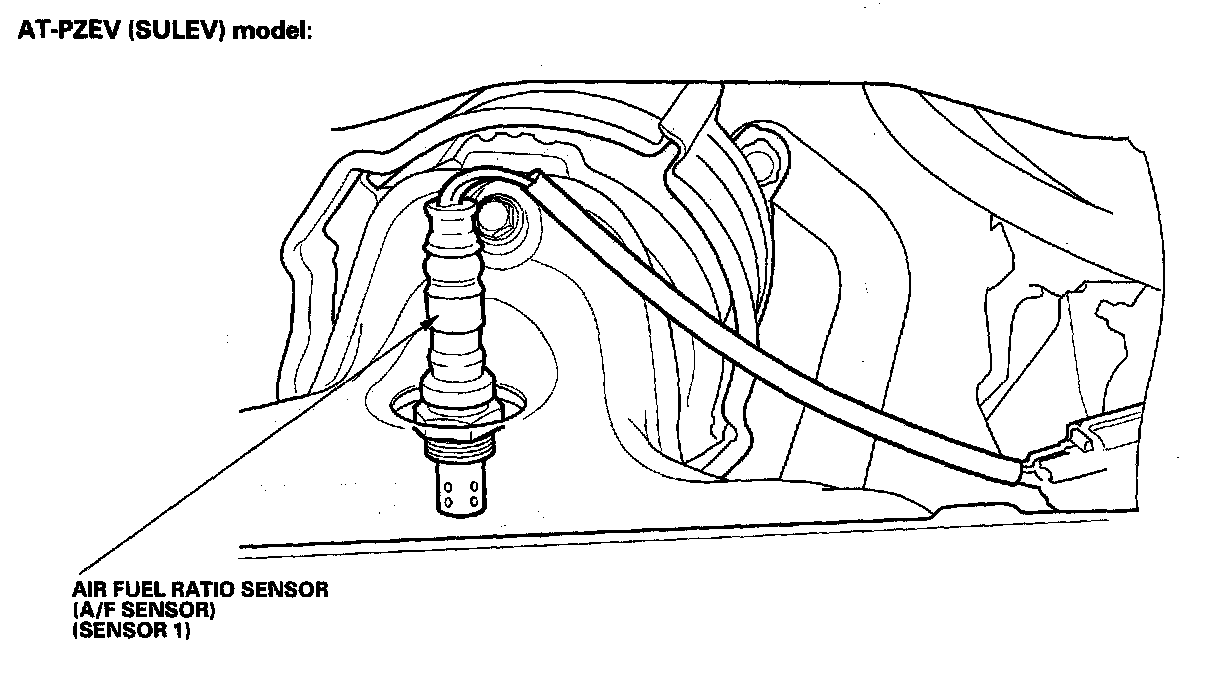 AT-PZEV (SULEV) model:

AIR FUEL RATIO SENSOR
(A/F SENSOR)
(SENSOR 1)