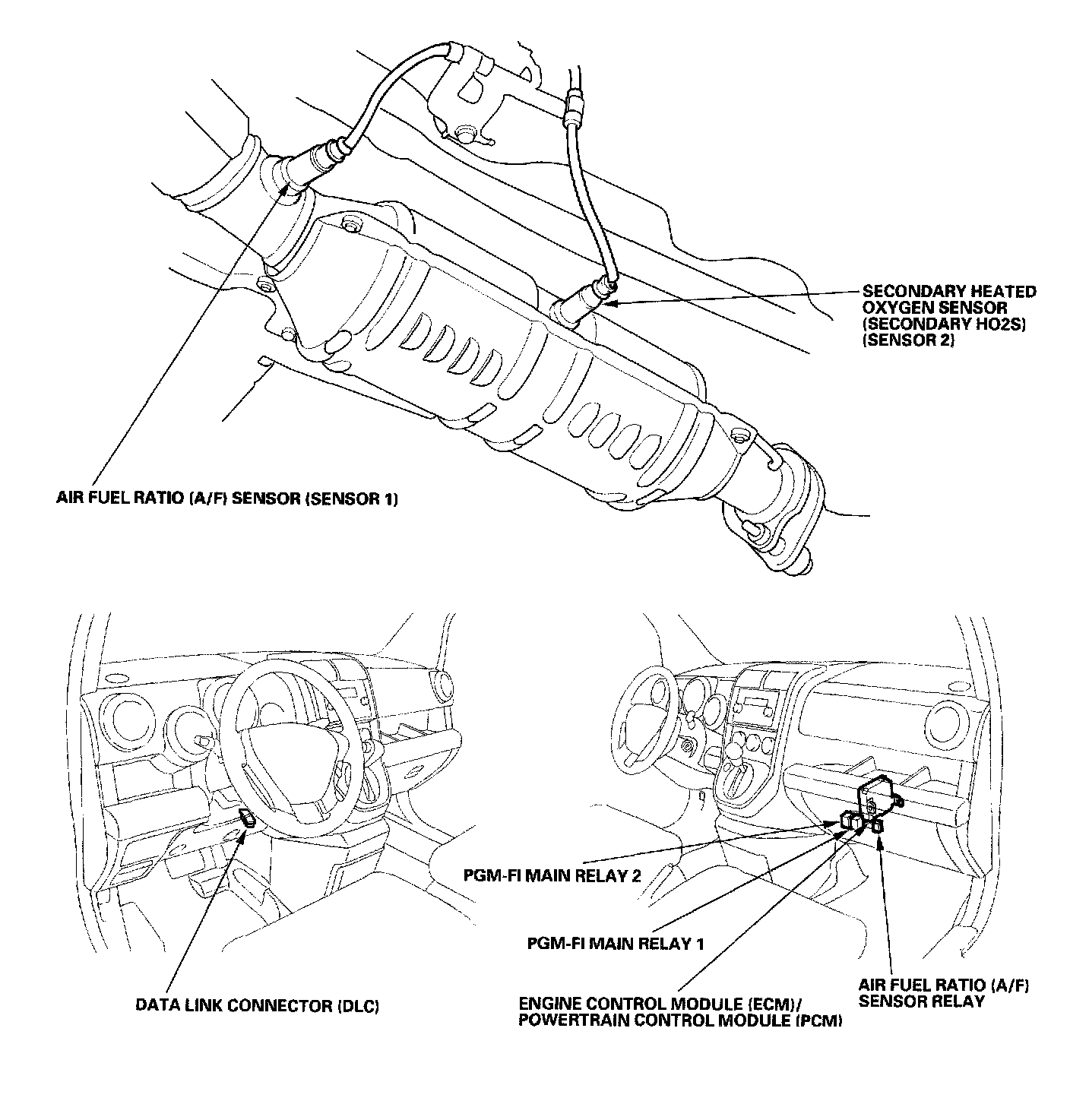 SECONDARY HEATED OXYGEN SENSOR (SECONDARY HO2S) (SENSOR 2)

AIR FUEL RATIO (A/F) SENSOR (SENSOR 1)

PGM-FI MAIN RELAY 2

PGM-FI MAIN RELAY 1

DATA LINK CONNECTOR (DLC)

ENGINE CONTROL MODULE (ECM)/ POWERTRAIN CONTROL MODULE (PCM)

AIR FUEL RATIO (A/F) SENSOR RELAY