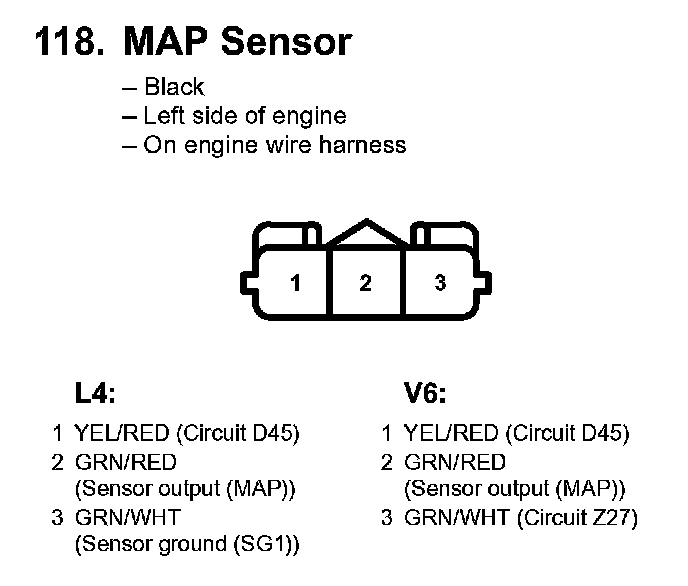 118. MAP Sensor

– Black
– Left side of engine
– On engine wire harness

1 2 3

L4:

1 YEL/RED (Circuit D45)
2 GRN/RED (Sensor output (MAP))
3 GRN/WHT (Sensor ground (SG1))

V6:

1 YEL/RED (Circuit D45)
2 GRN/RED (Sensor output (MAP))
3 GRN/WHT (Circuit Z27)