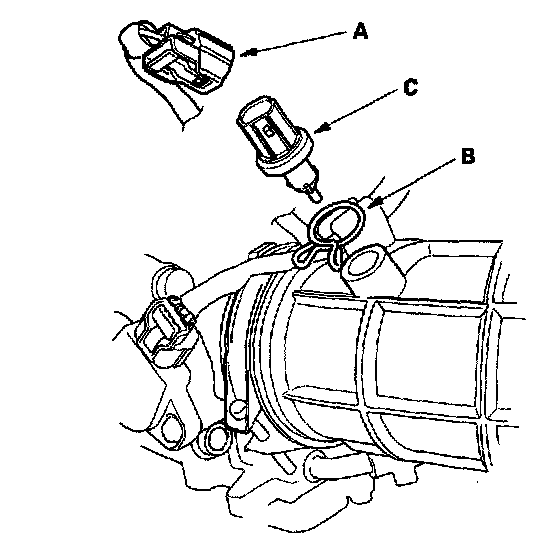 A
C
B