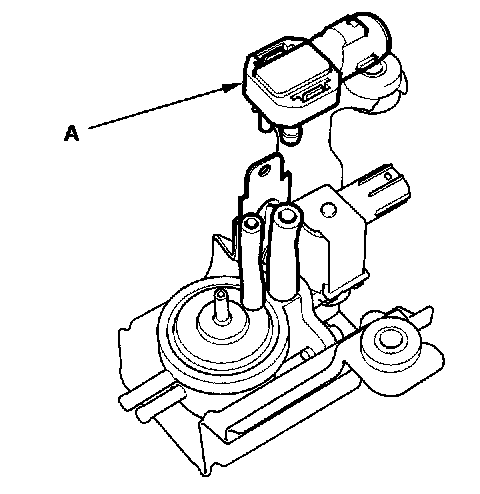 A