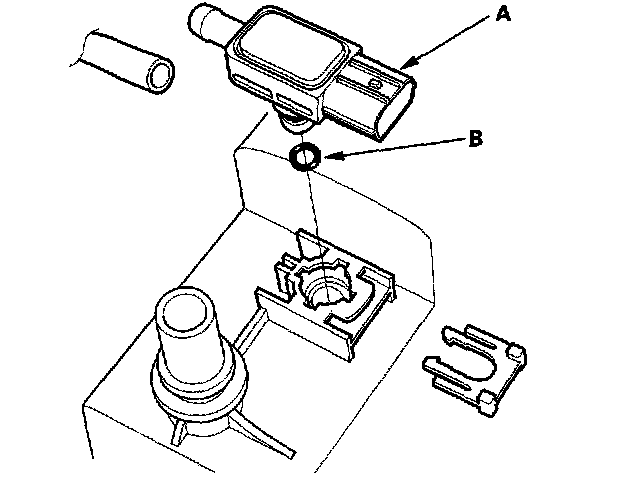 A

B