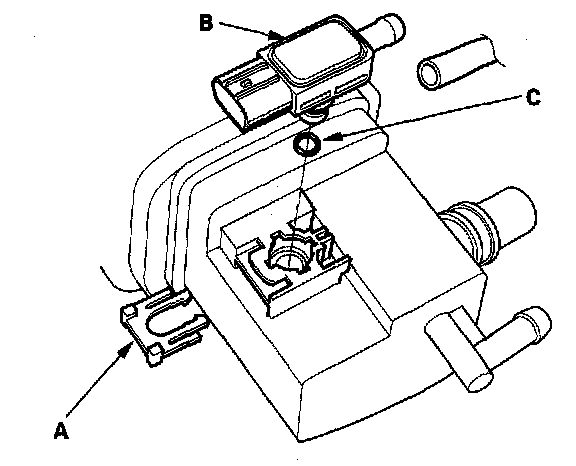 B
C
A