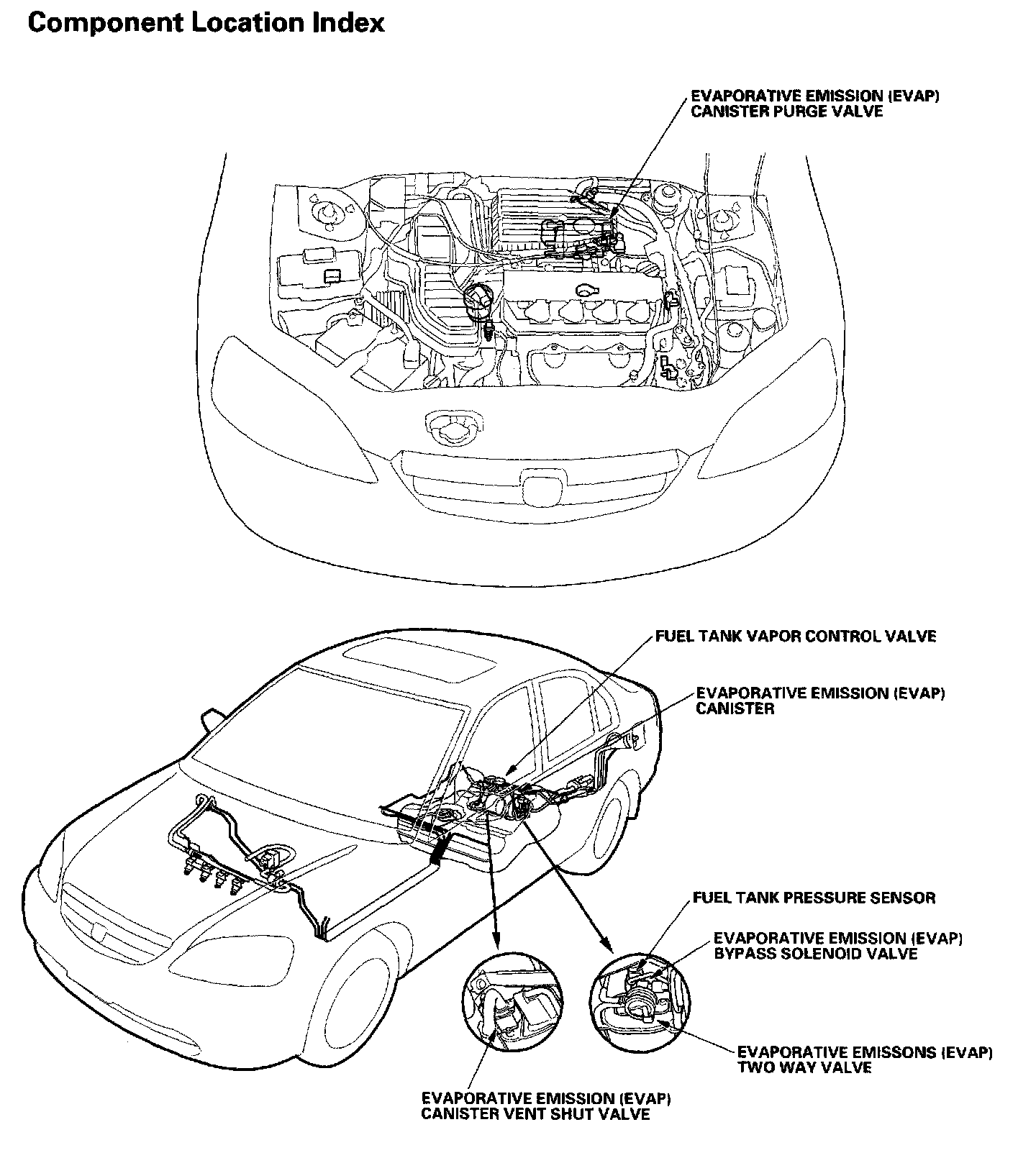 Component Location Index

EVAPORATIVE EMISSION (EVAP) CANISTER PURGE VALVE

FUEL TANK VAPOR CONTROL VALVE

EVAPORATIVE EMISSION (EVAP) CANISTER

FUEL TANK PRESSURE SENSOR

EVAPORATIVE EMISSION (EVAP) BYPASS SOLENOID VALVE

EVAPORATIVE EMISSONS (EVAP) TWO WAY VALVE

EVAPORATIVE EMISSION (EVAP) CANISTER VENT SHUT VALVE