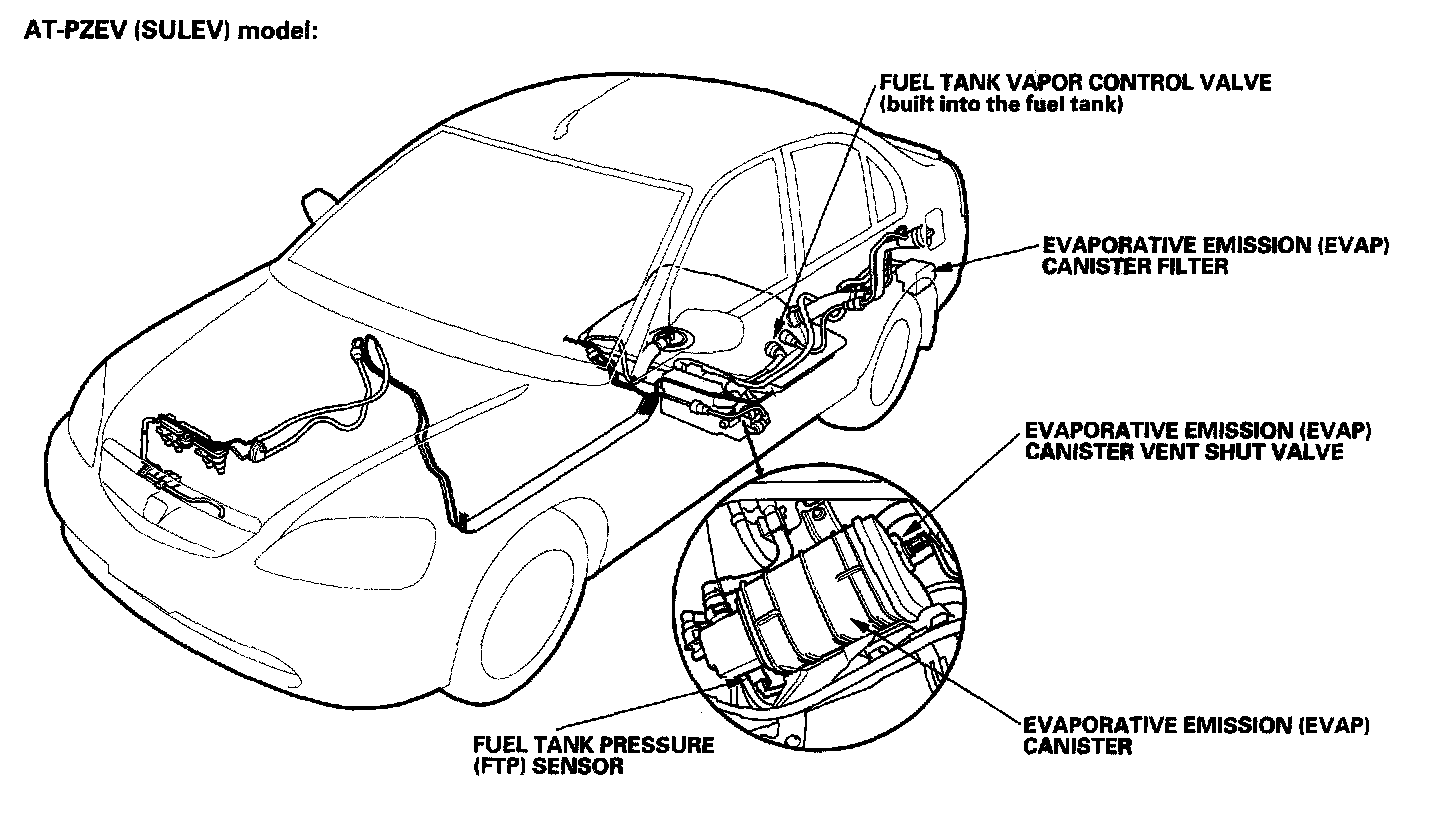 AT-PZEV (SULEV) model:

FUEL TANK VAPOR CONTROL VALVE (built into the fuel tank)

EVAPORATIVE EMISSION (EVAP) CANISTER FILTER

EVAPORATIVE EMISSION (EVAP) CANISTER VENT SHUT VALVE

EVAPORATIVE EMISSION (EVAP) CANISTER

FUEL TANK PRESSURE (FTP) SENSOR