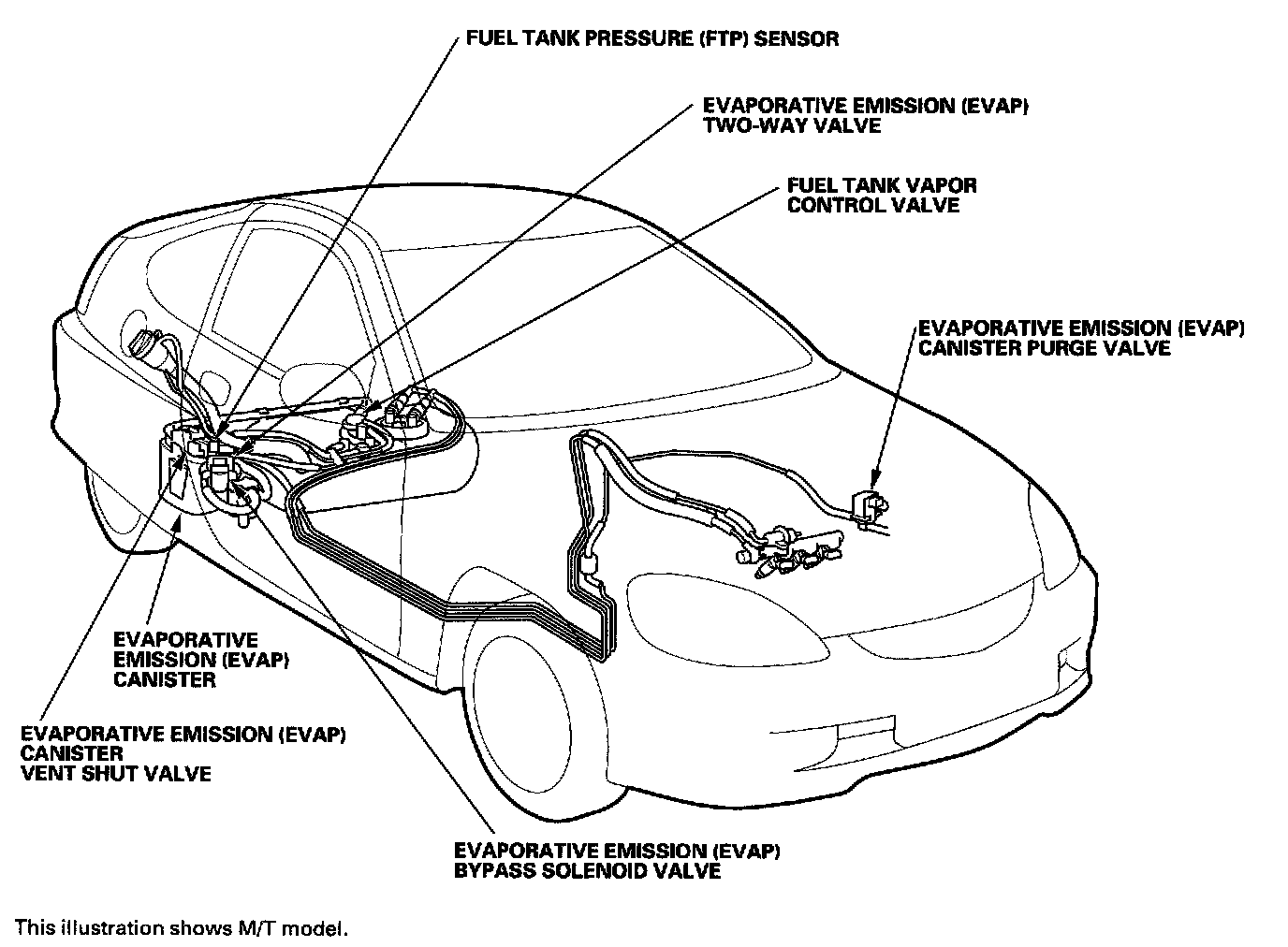 FUEL TANK PRESSURE (FTP) SENSOR

EVAPORATIVE EMISSION (EVAP) TWO-WAY VALVE

FUEL TANK VAPOR CONTROL VALVE

EVAPORATIVE EMISSION (EVAP) CANISTER PURGE VALVE

EVAPORATIVE EMISSION (EVAP) CANISTER

EVAPORATIVE EMISSION (EVAP) CANISTER VENT SHUT VALVE

EVAPORATIVE EMISSION (EVAP) BYPASS SOLENOID VALVE

This illustration shows M/T model.