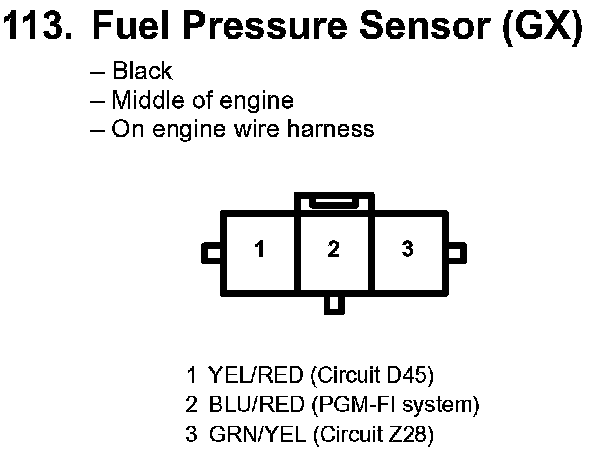 113. Fuel Pressure Sensor (GX)

– Black
– Middle of engine
– On engine wire harness

1
2
3

1 YEL/RED (Circuit D45)
2 BLU/RED (PGM-FI system)
3 GRN/YEL (Circuit Z28)