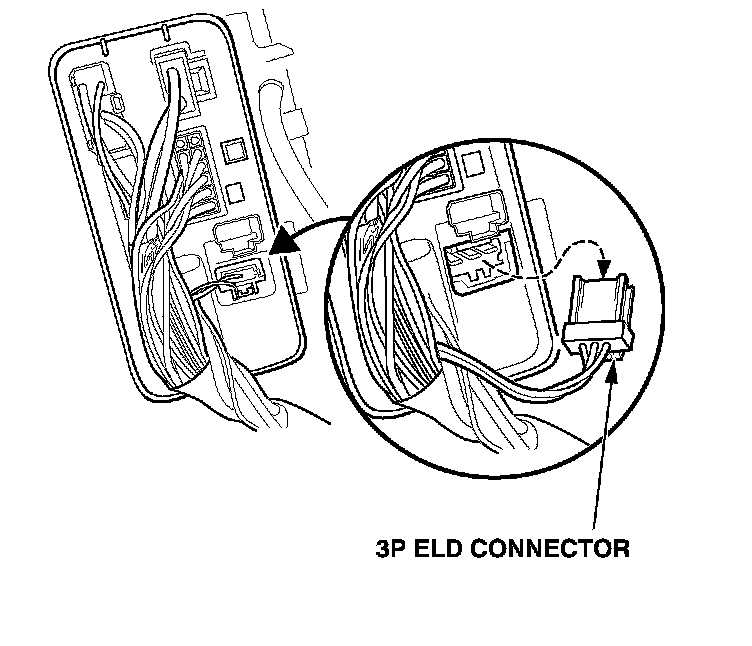 3P ELD CONNECTOR