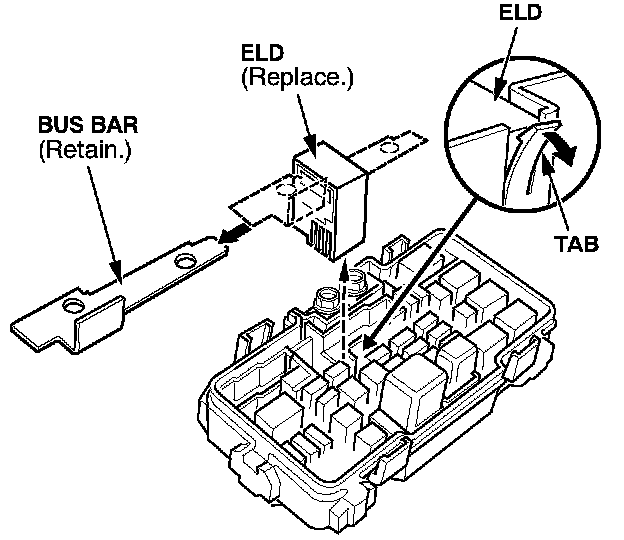 ELD

ELD
(Replace.)

BUS BAR
(Retain.)

TAB