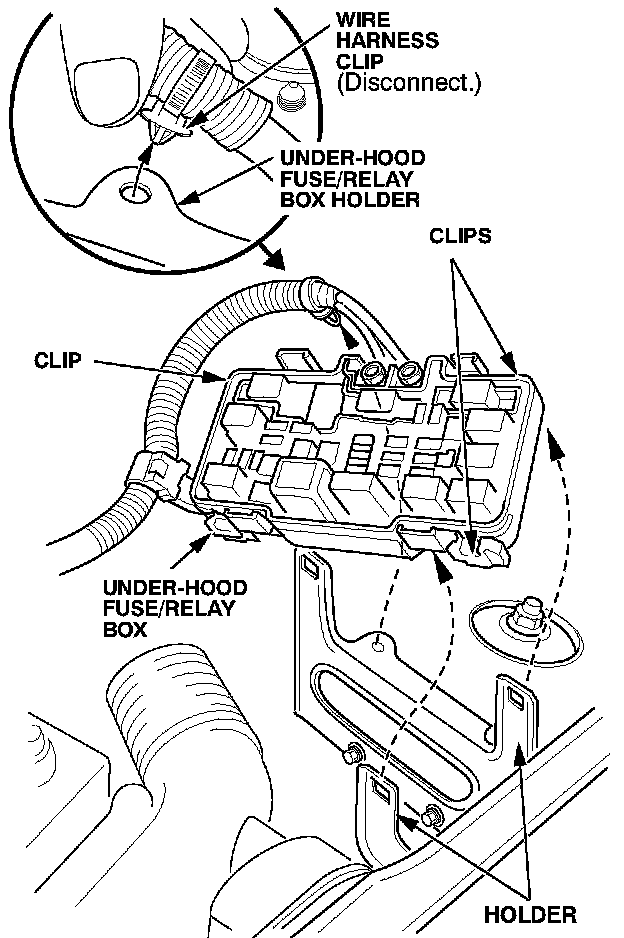 WIRE HARNESS CLIP (Disconnect.)

UNDER-HOOD FUSE/RELAY BOX HOLDER

CLIPS

CLIP

UNDER-HOOD FUSE/RELAY BOX

HOLDER