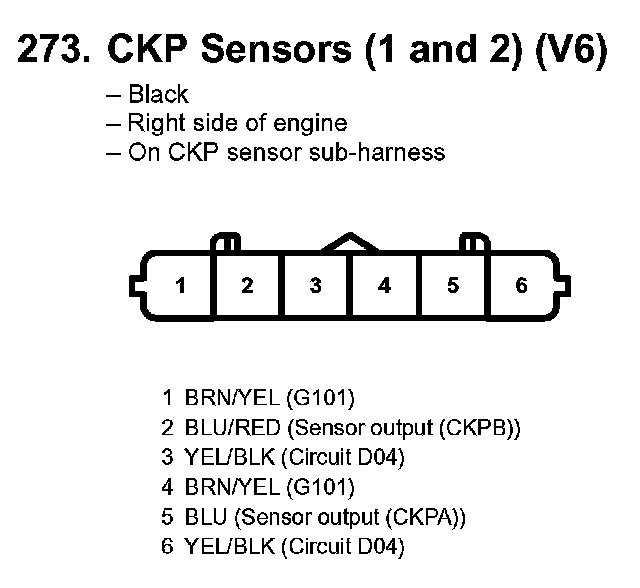 273. CKP Sensors (1 and 2) (V6)

– Black
– Right side of engine
– On CKP sensor sub-harness

1 2 3 4 5 6

1 BRN/YEL (G101)
2 BLU/RED (Sensor output (CKPB))
3 YEL/BLK (Circuit D04)
4 BRN/YEL (G101)
5 BLU (Sensor output (CKPA))
6 YEL/BLK (Circuit D04)