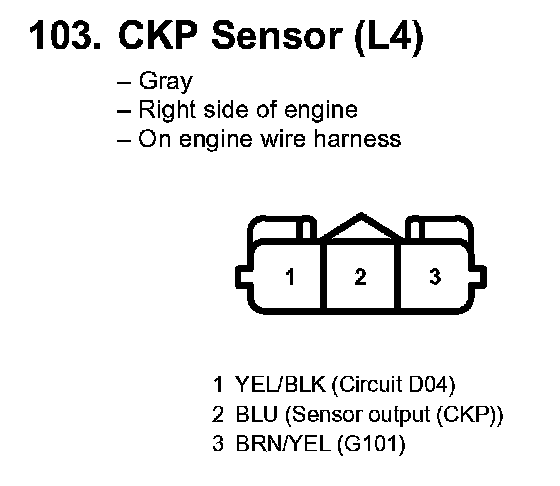 103. CKP Sensor (L4)

– Gray
– Right side of engine
– On engine wire harness

1 2 3

1 YEL/BLK (Circuit D04)
2 BLU (Sensor output (CKP))
3 BRN/YEL (G101)