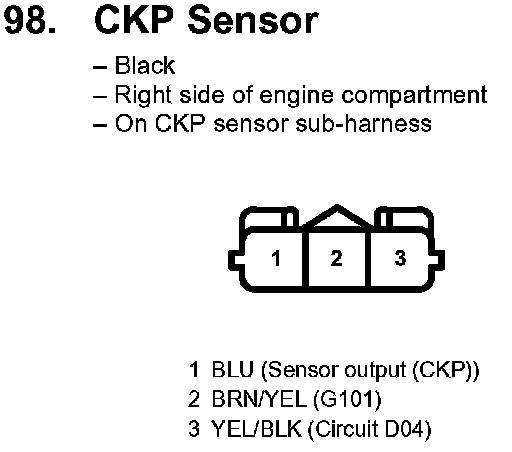 98. CKP Sensor

– Black
– Right side of engine compartment
– On CKP sensor sub-harness

1 2 3

1 BLU (Sensor output (CKP))
2 BRN/YEL (G101)
3 YEL/BLK (Circuit D04)