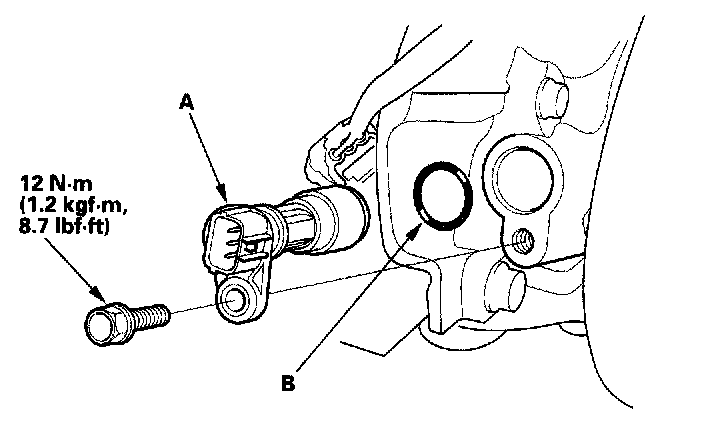 A

12 N·m
(1.2 kgf·m,
8.7 lbf·ft)

B