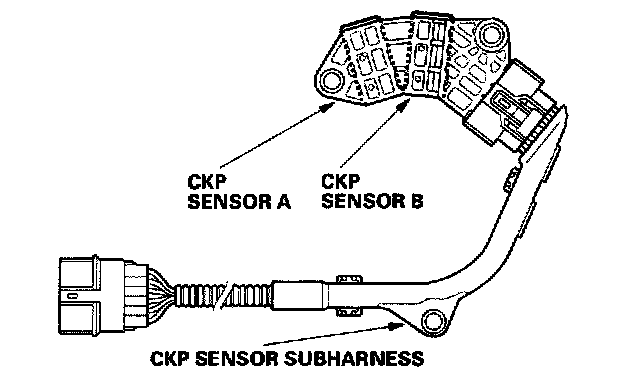 CKP SENSOR A

CKP SENSOR B

CKP SENSOR SUBHARNESS