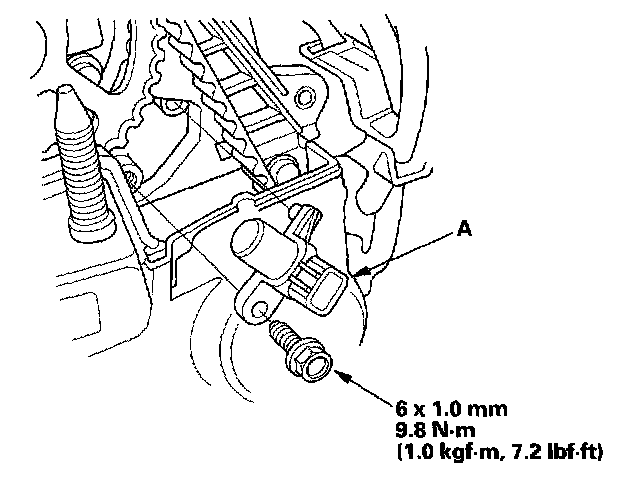 A

6 x 1.0 mm
9.8 N·m
(1.0 kgf·m, 7.2 lbf·ft)