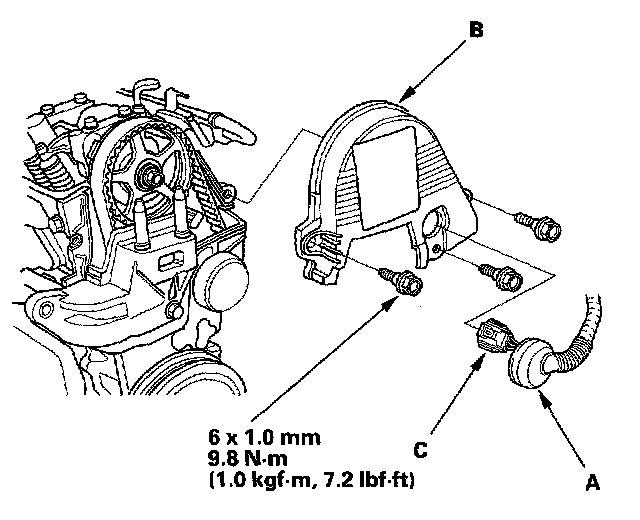 B

6 x 1.0 mm
9.8 N·m
(1.0 kgf·m, 7.2 lbf·ft)

C

A