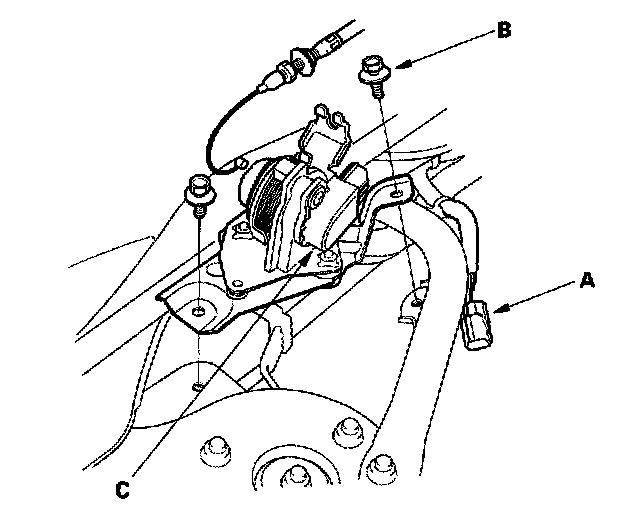 B
A
C