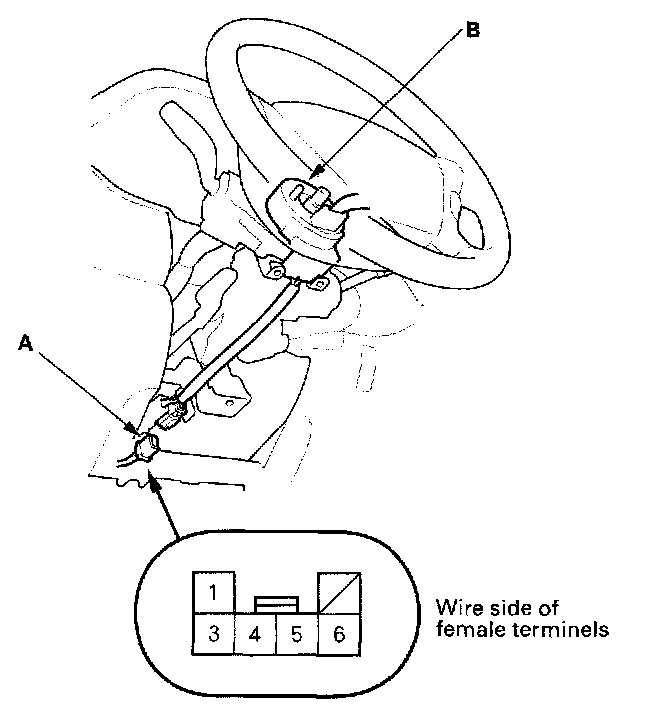 B

A

1
3 4 5 6

Wire side of female terminels