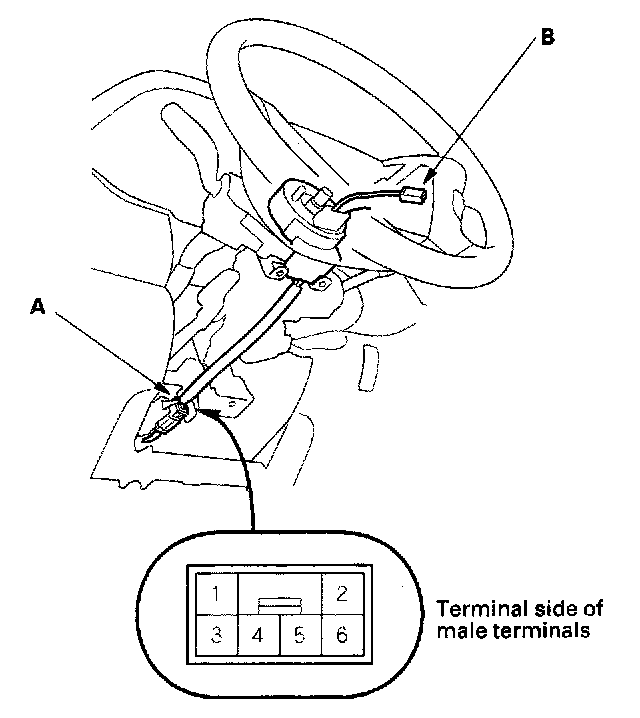 B

A

1
2
3
4
5
6

Terminal side of male terminals