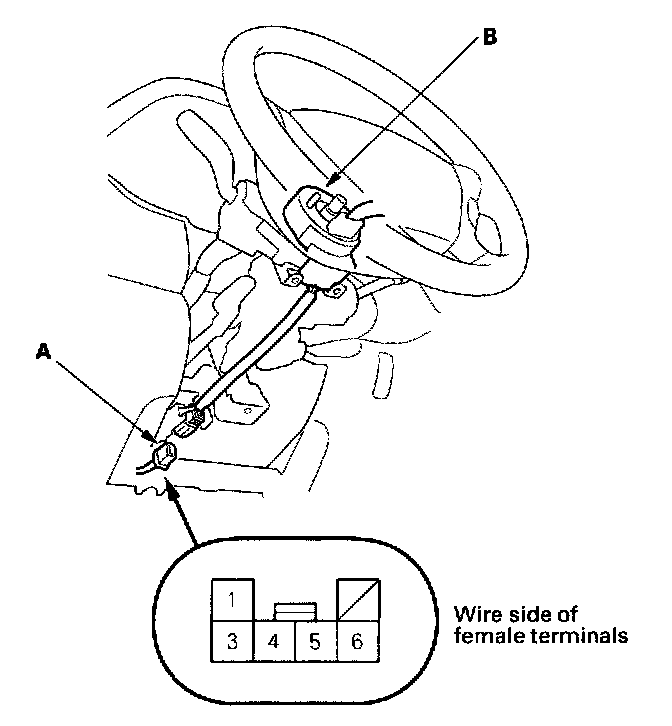 B

A

1
3 4 5 6

Wire side of female terminals