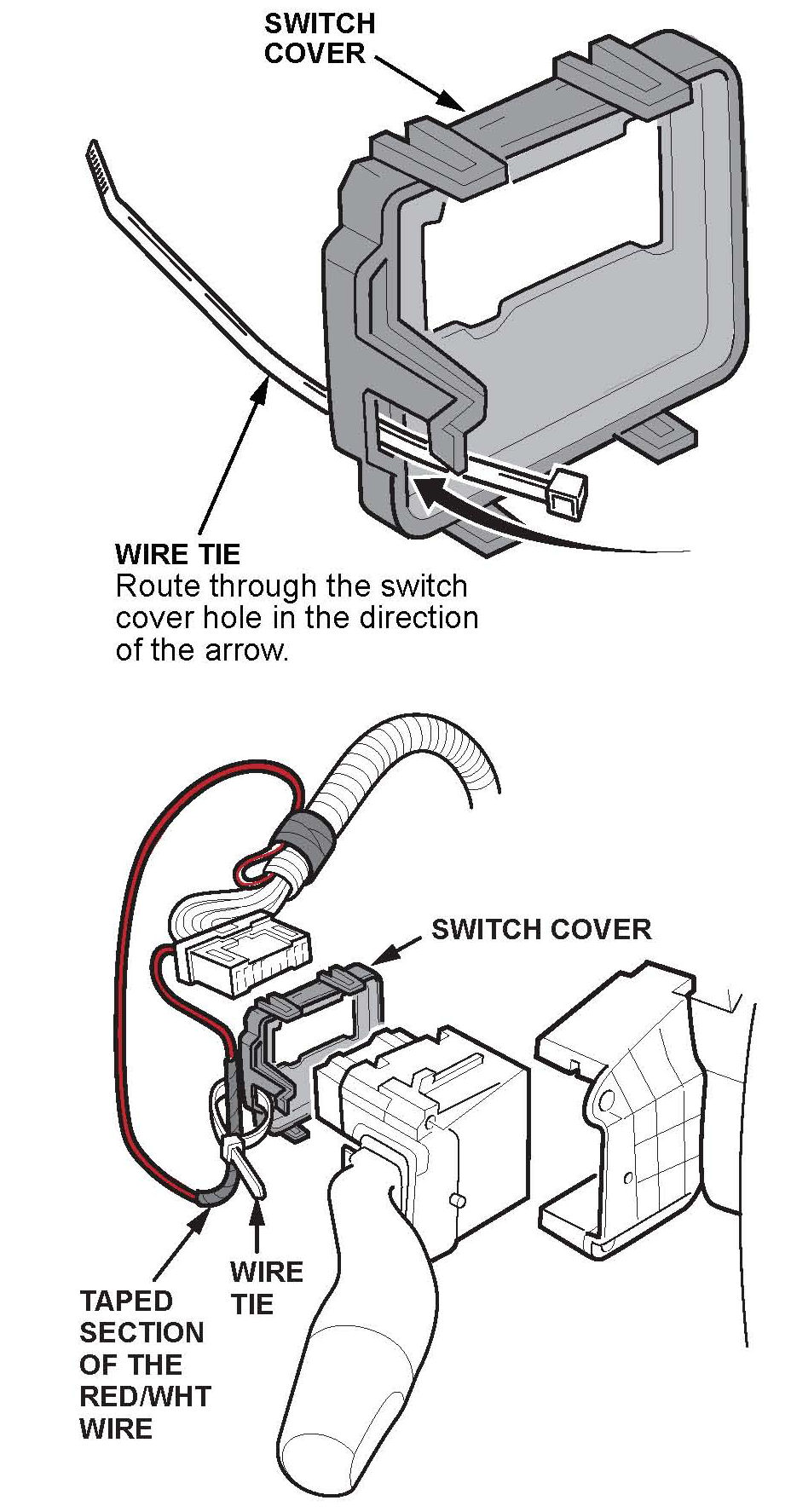 SWITCH COVER

WIRE TIE
Route through the switch cover hole in the direction of the arrow.

SWITCH COVER

WIRE TIE

TAPED SECTION OF THE RED/WHT WIRE