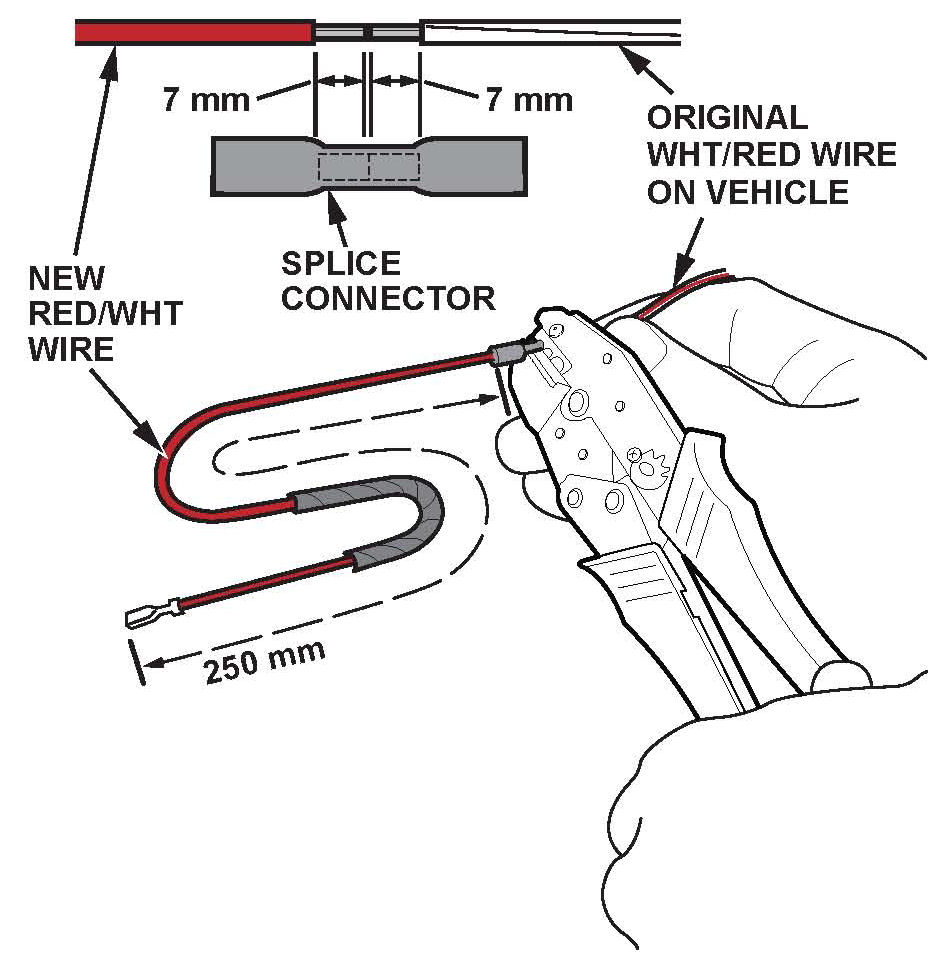 7 mm
7 mm
ORIGINAL WHT/RED WIRE ON VEHICLE
SPLICE CONNECTOR
NEW RED/WHT WIRE
250 mm