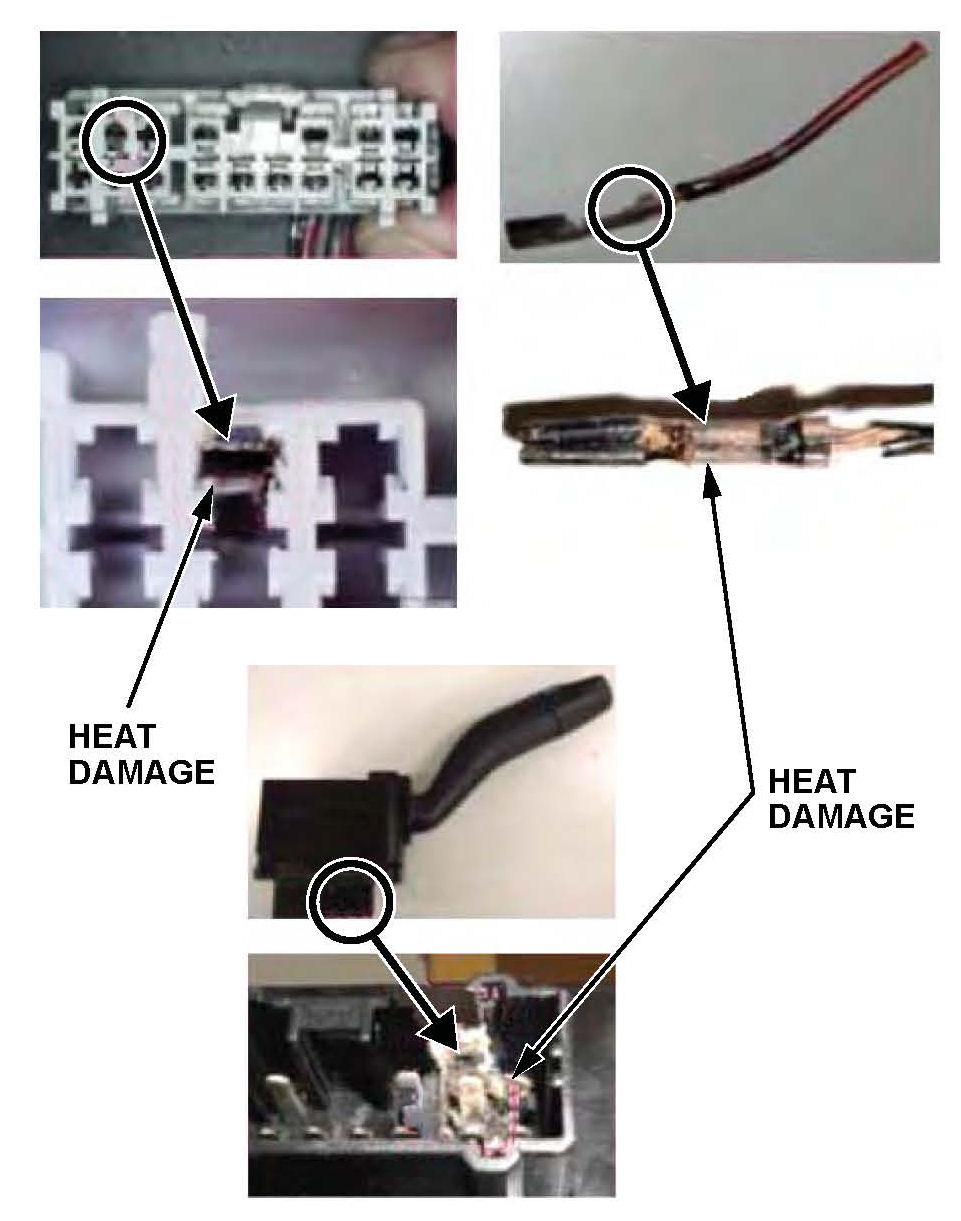 HEAT DAMAGE

HEAT DAMAGE