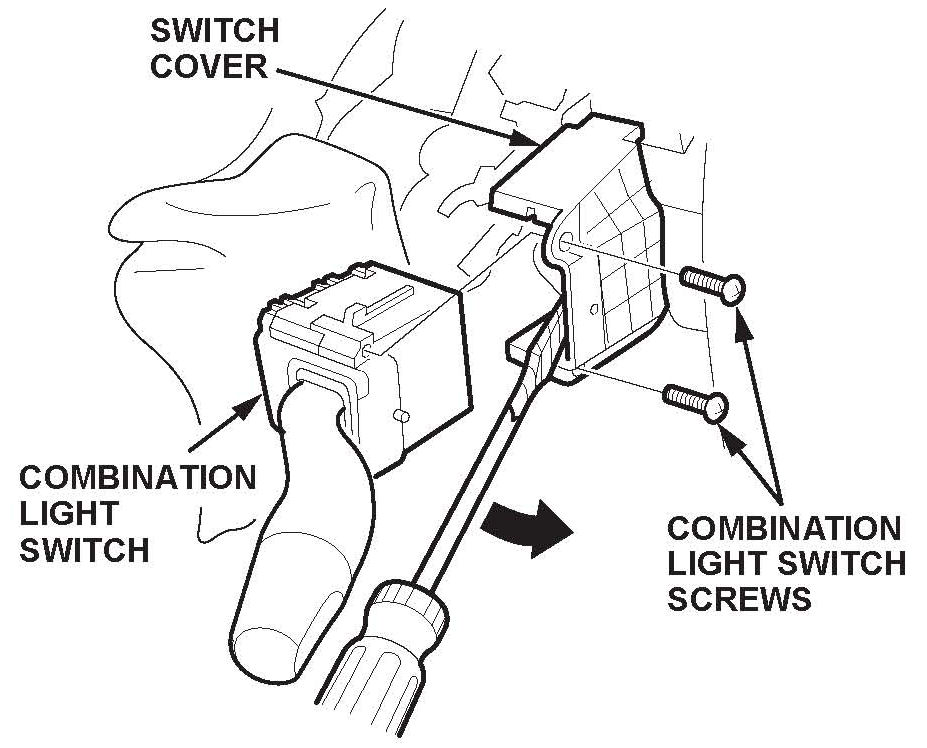 SWITCH COVER

COMBINATION LIGHT SWITCH

COMBINATION LIGHT SWITCH SCREWS