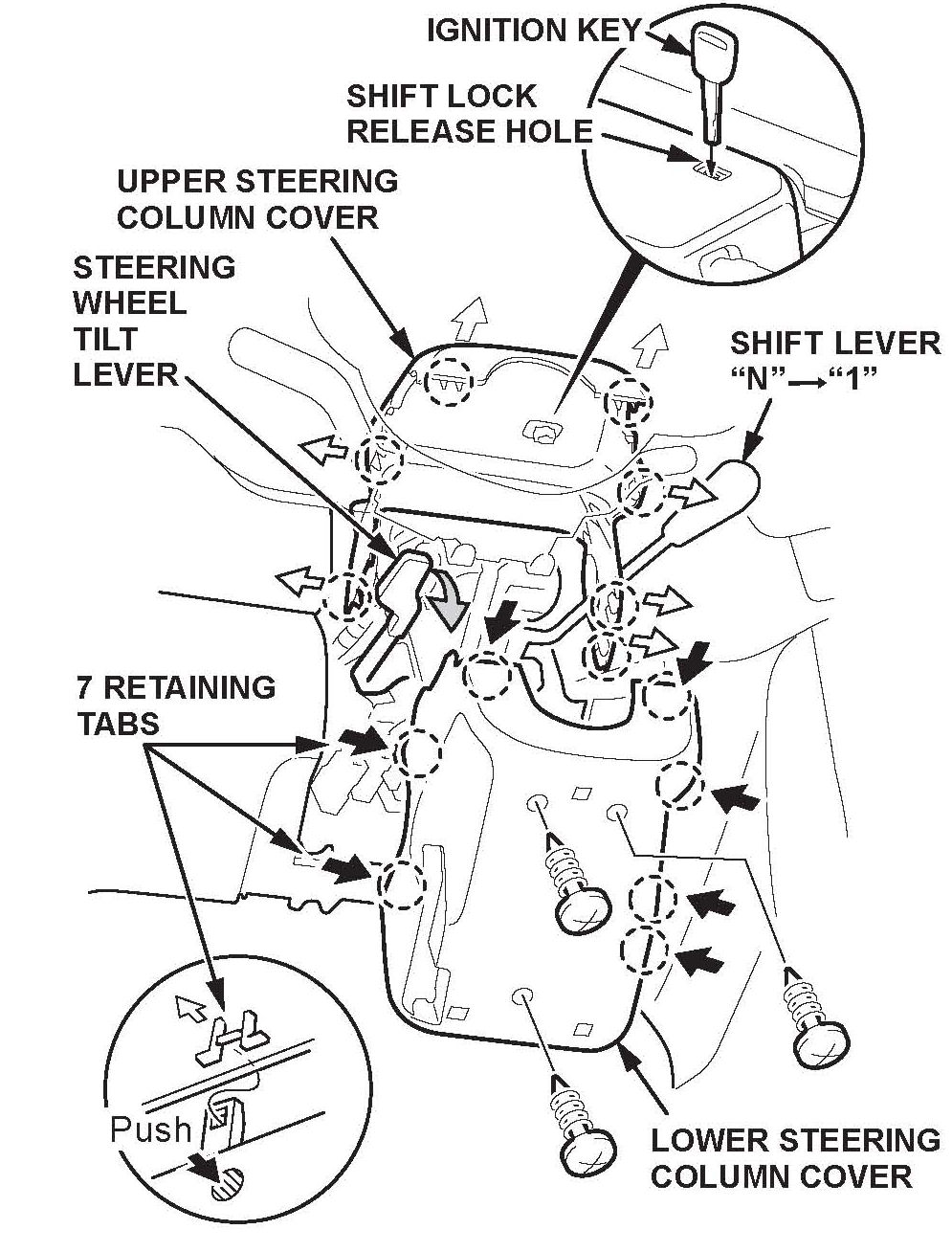 IGNITION KEY

SHIFT LOCK RELEASE HOLE

UPPER STEERING COLUMN COVER

STEERING WHEEL TILT LEVER

SHIFT LEVER "N"→"1"

7 RETAINING TABS

Push

LOWER STEERING COLUMN COVER